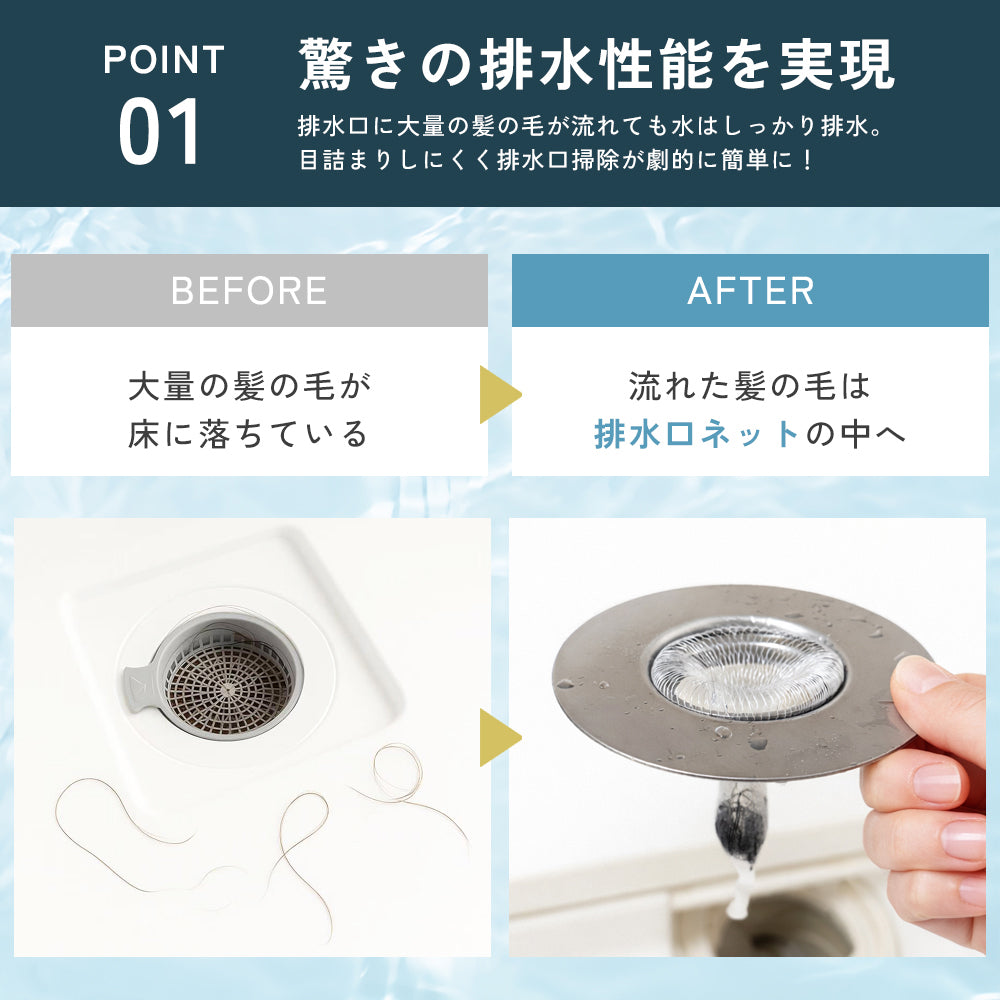 POINT
01

驚きの排水性能を実現

排水口に大量の髪の毛が流れても水はしっかり排水。
目詰まりしにくく排水口掃除が劇的に簡単に！

BEFORE

大量の髪の毛が
床に落ちている

AFTER

流れた髪の毛は
排水口ネットの中へ