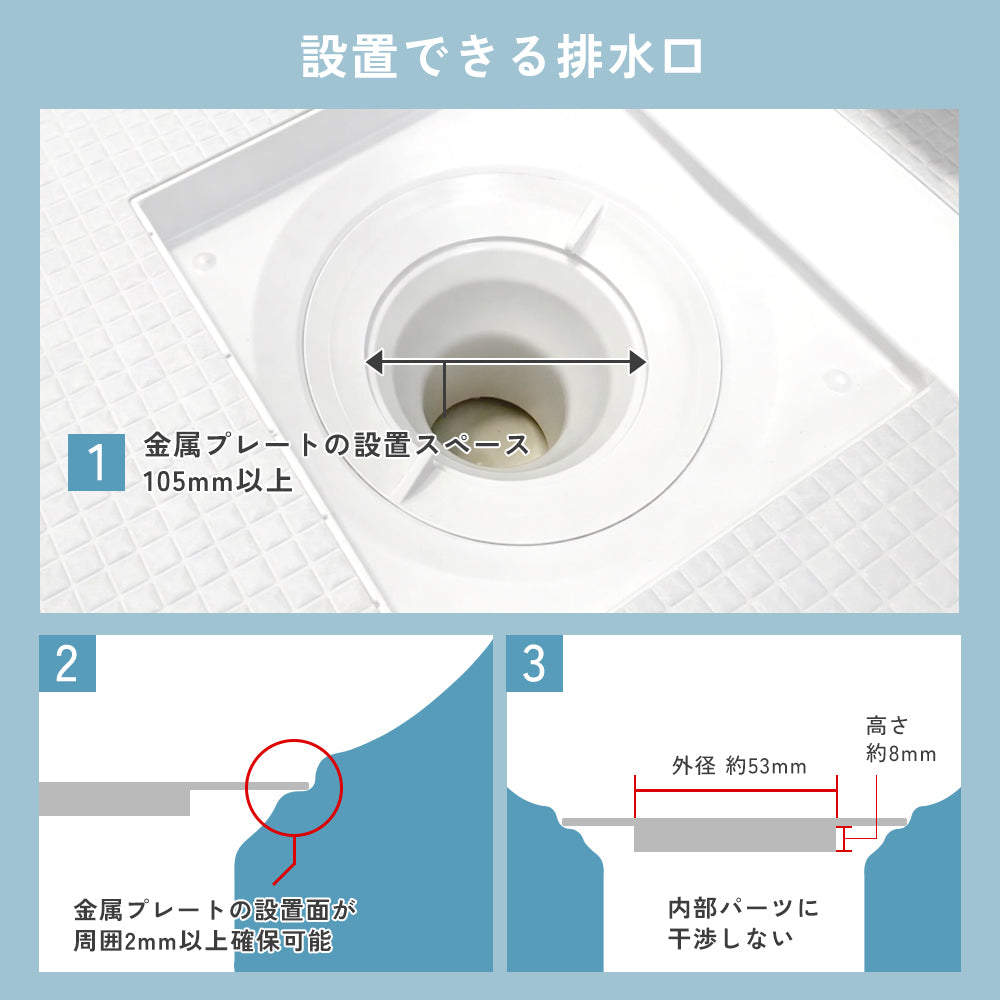 設置できる排水口

1
金属プレートの設置スペース
105mm以上

2

金属プレートの設置面が
周囲2mm以上確保可能

3

外径 約53mm

高さ
約8mm

内部パーツに
干渉しない