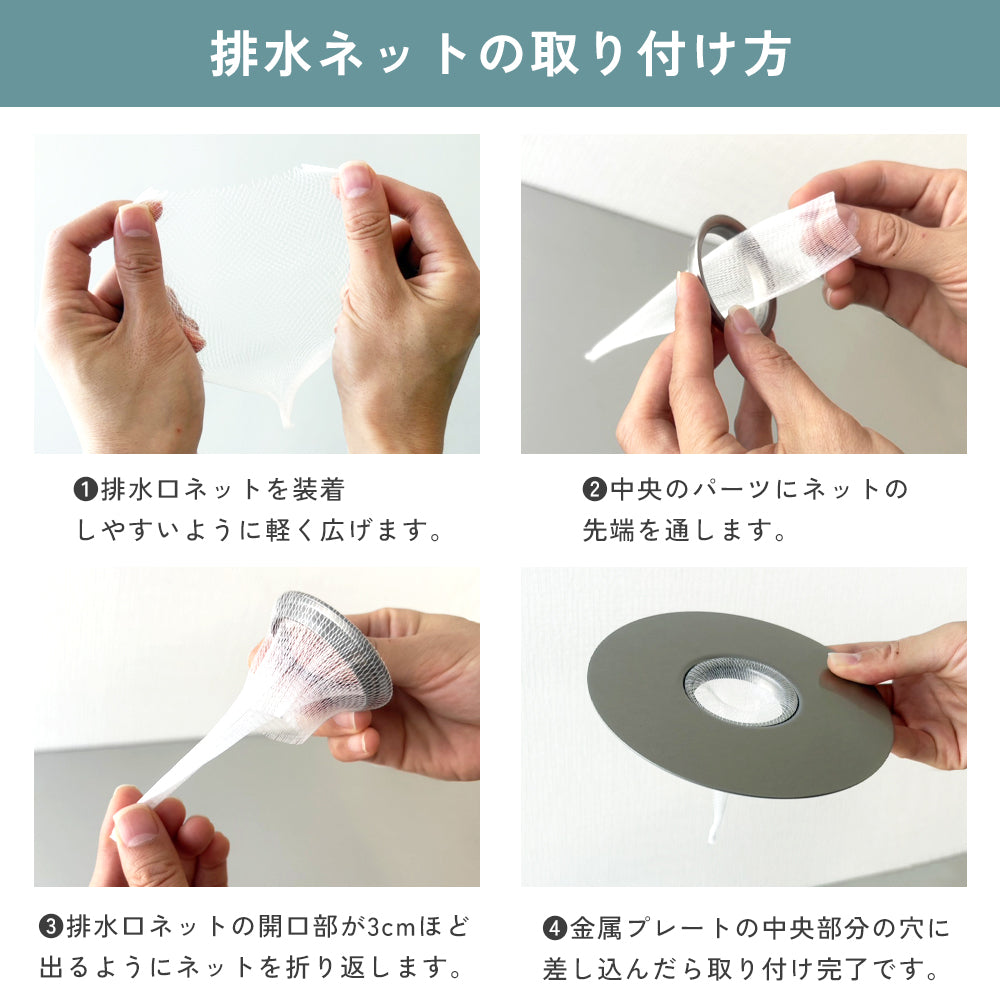 排水ネットの取り付け方

❶排水口ネットを装着しやすいように軽く広げます。

❷中央のパーツにネットの先端を通します。

❸排水口ネットの開口部が3cmほど出るようにネットを折り返します。

❹金属プレートの中央部分の穴に差し込んだら取り付け完了です。