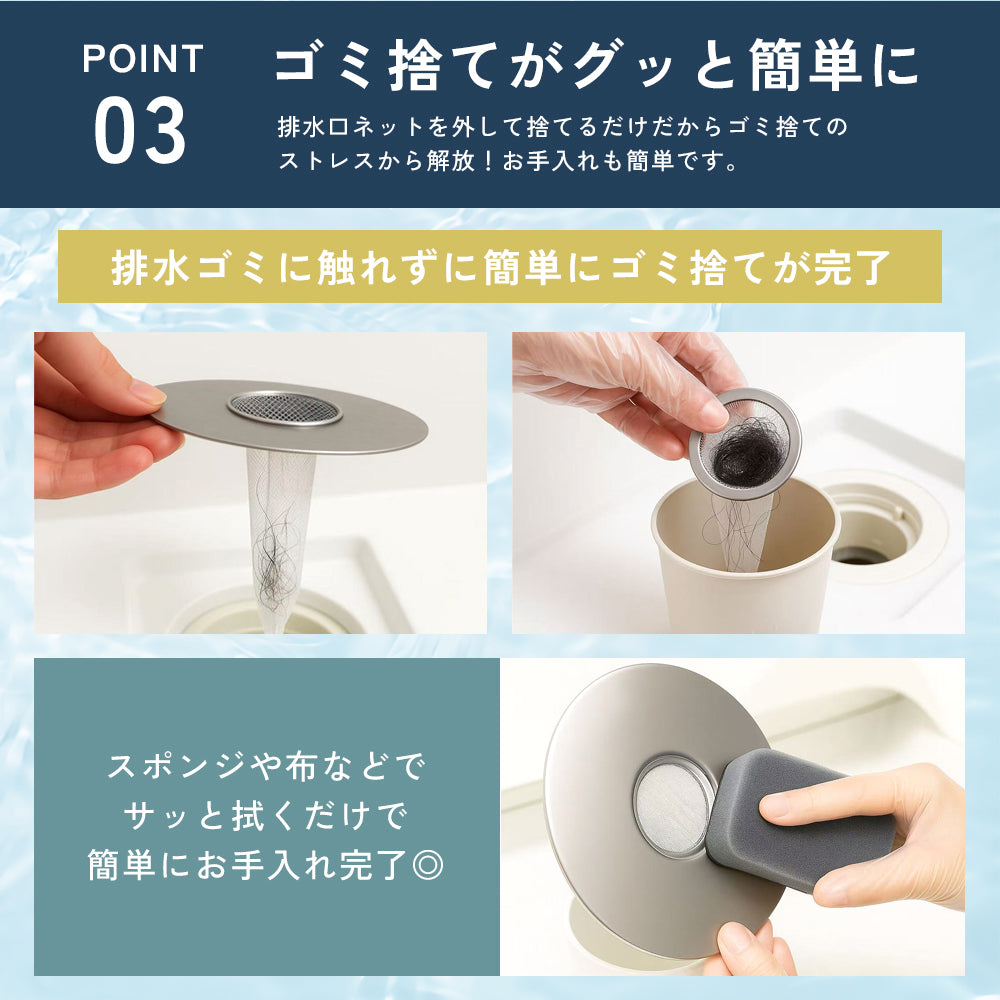 POINT
03

ゴミ捨てがグッと簡単に

排水口ネットを外して捨てるだけだからゴミ捨てのストレスから解放！お手入れも簡単です。

排水ゴミに触れずに簡単にゴミ捨てが完了

スポンジや布などで
サッと拭くだけで
簡単にお手入れ完了◎