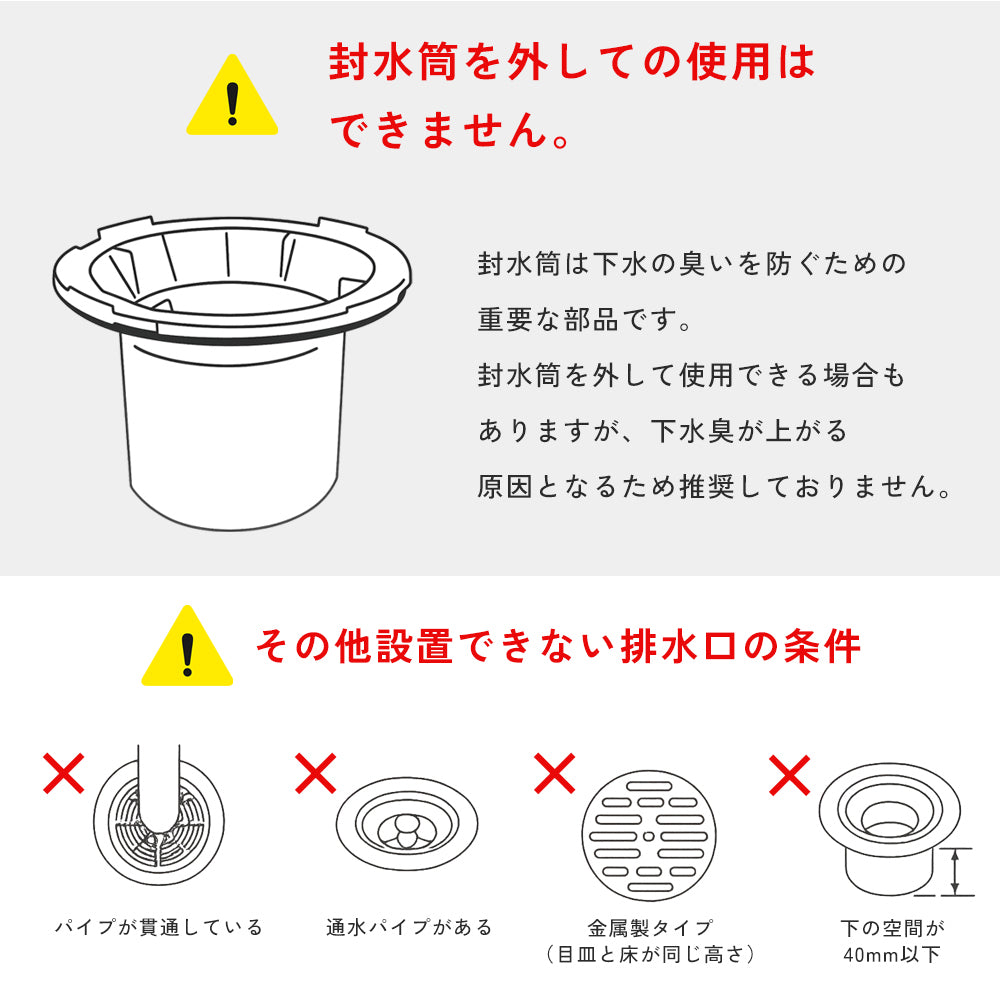 封水筒を外しての使用はできません。

封水筒は下水の臭いを防ぐための重要な部品です。
封水筒を外して使用できる場合もありますが、下水臭が上がる原因となるため推奨しておりません。

その他設置できない排水口の条件

パイプが貫通している

通水パイプがある

金属製タイプ
（目皿と床が同じ高さ）

下の空間が
40mm以下