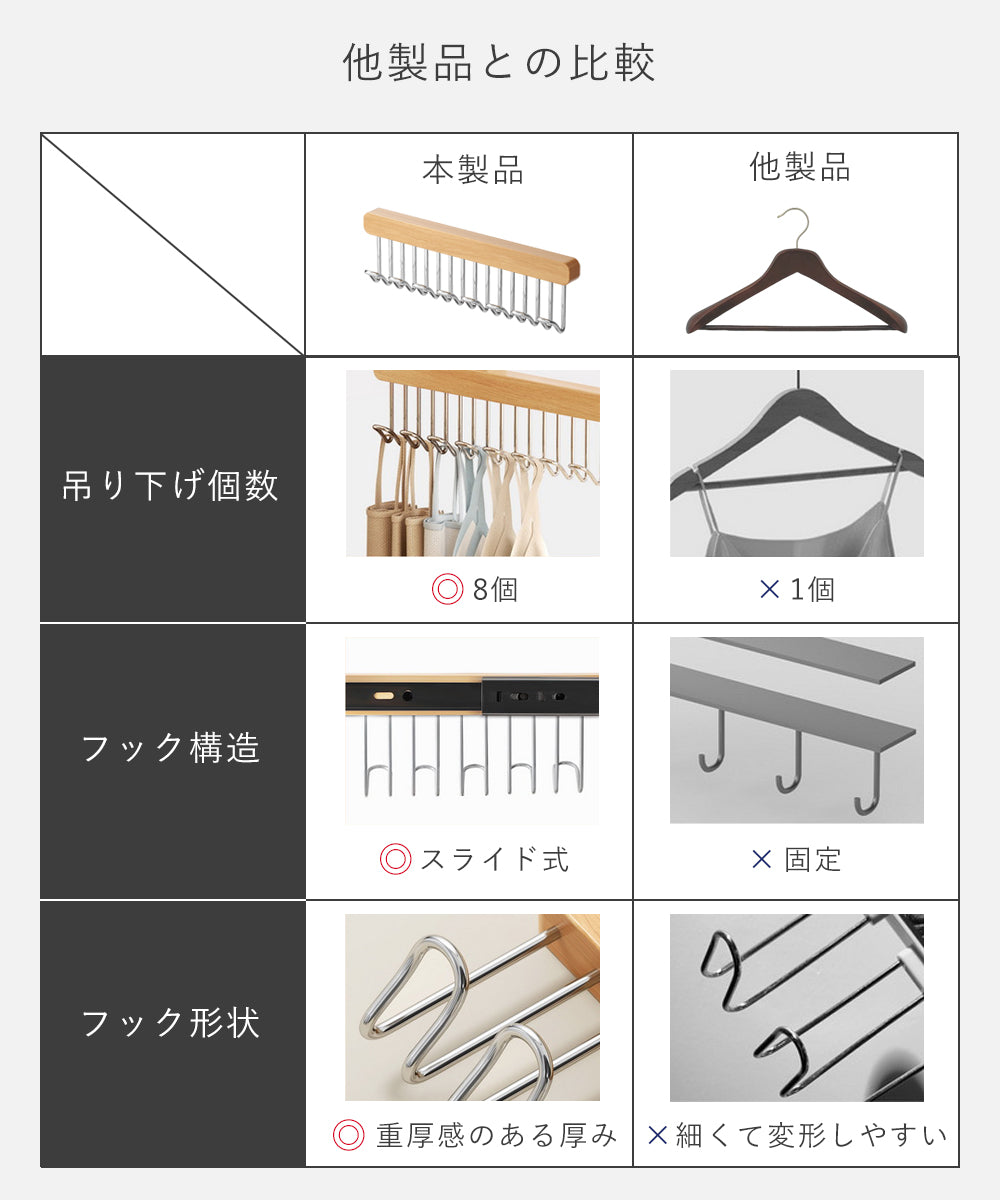 他製品との比較

|  | 本製品 | 他製品 |
|---|---|---|
| 吊り下げ個数 | ◎ 8個 | × 1個 |
| フック構造 | ◎ スライド式 | × 固定 |
| フック形状 | ◎ 重厚感のある厚み | × 細くて変形しやすい |